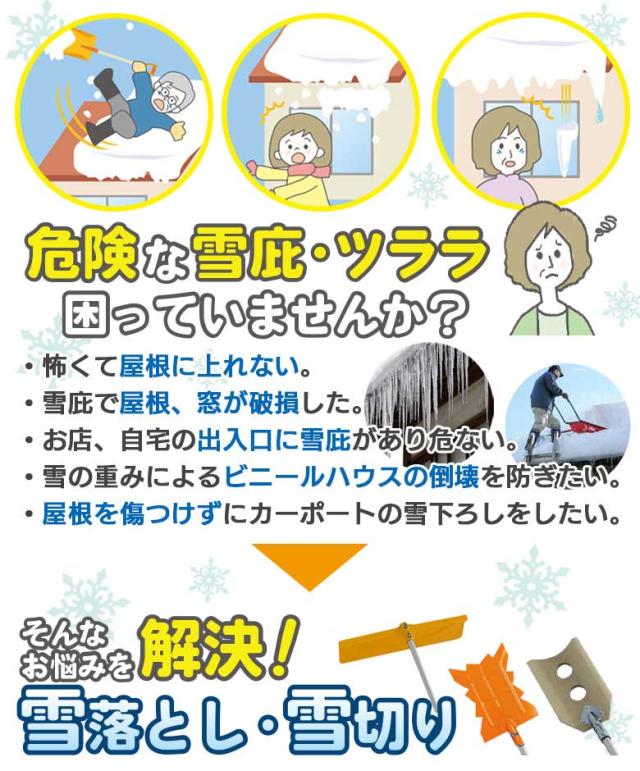 危険な雪庇・ツララ
困っていませんか？

・怖くて屋根に上れない。
・雪庇で屋根、窓が破損した。
・お店、自宅の出入口に雪庇があり危ない。
・雪の重みによるビニールハウスの倒壊を防ぎたい。
・屋根を傷つけずにカーポートの雪下ろしをしたい。

そんなお悩みを解決！
雪落とし・雪切り