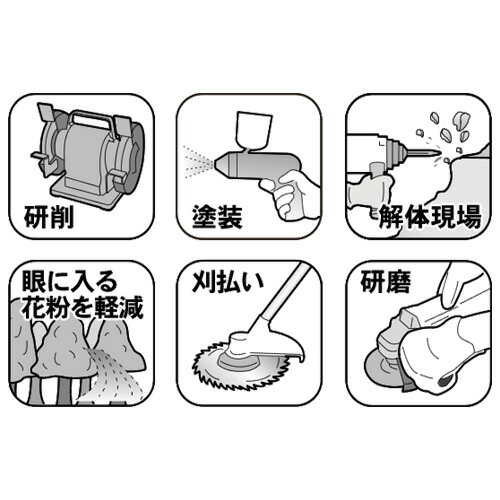 研削

塗装

解体現場

眼に入る花粉を軽減

刈払い

研磨