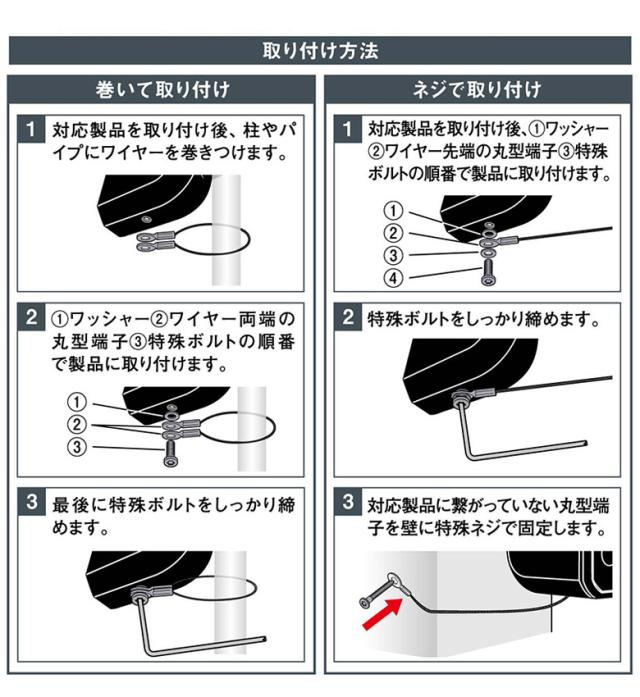 取り付け方法

巻いて取り付け

1 対応製品を取り付け後、柱やパイプにワイヤーを巻きつけます。

2 ①ワッシャー②ワイヤー両端の丸型端子③特殊ボルトの順番で製品に取り付けます。

①
②
③

3 最後に特殊ボルトをしっかり締めます。

ネジで取り付け

1 対応製品を取り付け後、①ワッシャー②ワイヤー先端の丸型端子③特殊ボルトの順番で製品に取り付けます。

①
②
③
④

2 特殊ボルトをしっかり締めます。

3 対応製品に繋がっていない丸型端子を壁に特殊ネジで固定します。