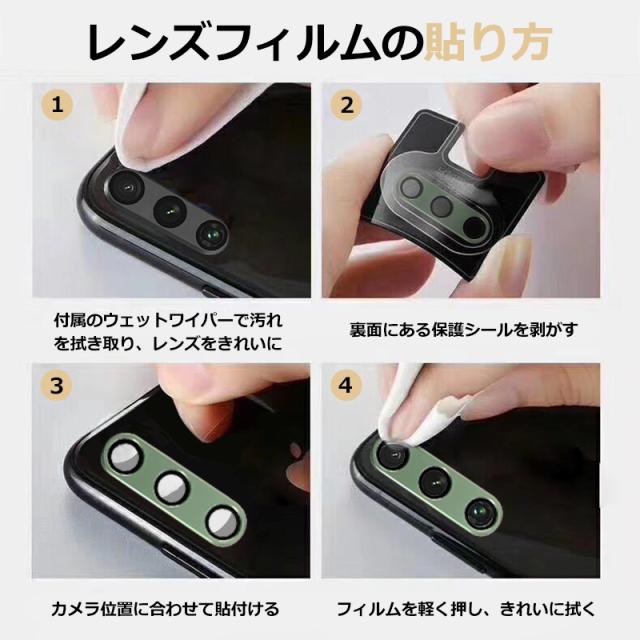 レンズフィルムの貼り方

1

付属のウェットワイパーで汚れを拭き取り、レンズをきれいに

2

裏面にある保護シールを剥がす

3

カメラ位置に合わせて貼付ける

4

フィルムを軽く押し、きれいに拭く