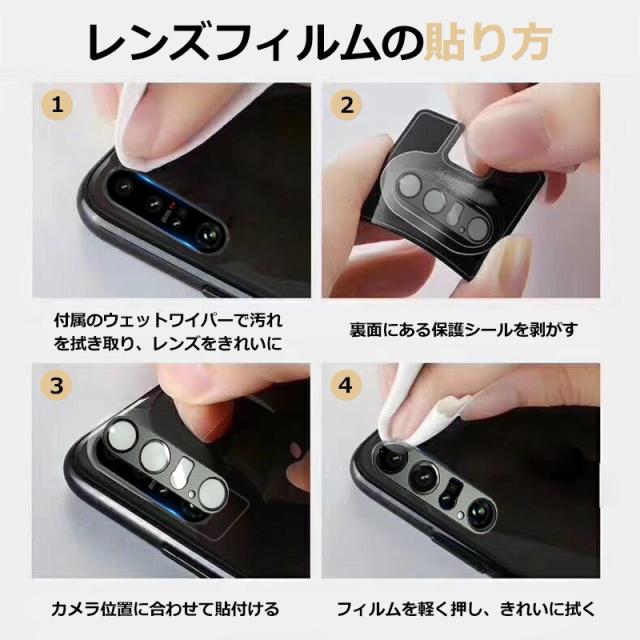 レンズフィルムの貼り方

1

付属のウェットワイパーで汚れを拭き取り、レンズをきれいに

2

裏面にある保護シールを剥がす

3

カメラ位置に合わせて貼付ける

4

フィルムを軽く押し、きれいに拭く