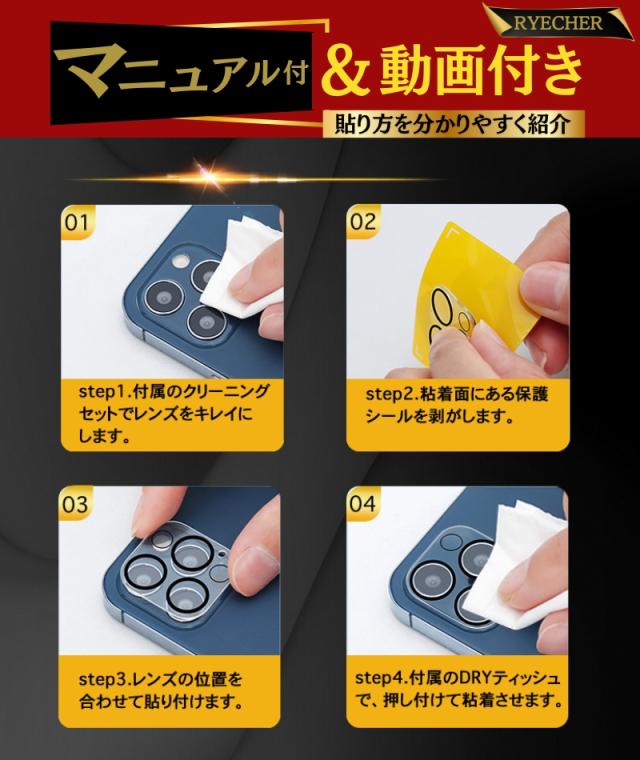 RYECHER

マニュアル付 & 動画付き

貼り方を分かりやすく紹介

01

step1.付属のクリーニングセットでレンズをキレイにします。

02

step2.粘着面にある保護シールを剥がします。

03

step3.レンズの位置を合わせて貼り付けます。

04

step4.付属のDRYティッシュで、押し付けて粘着させます。