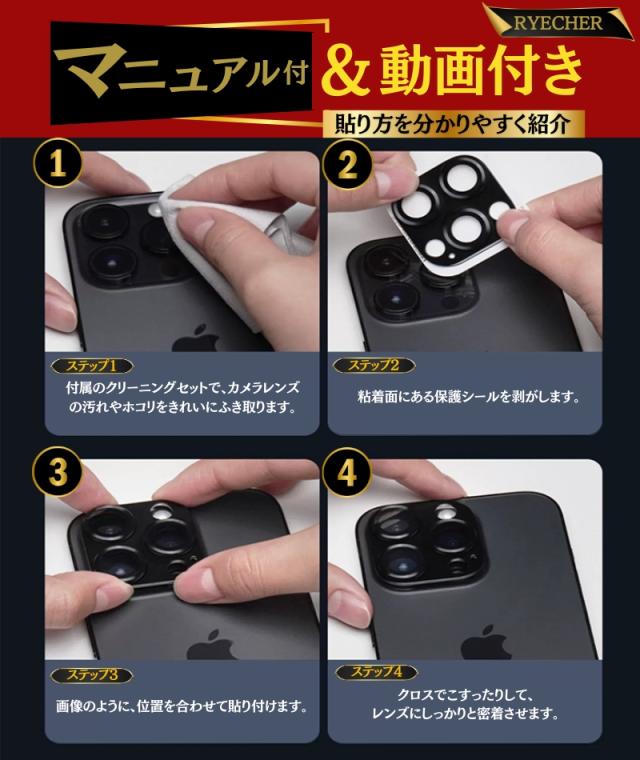 RYECHER

マニュアル付 & 動画付き

貼り方を分かりやすく紹介

1

ステップ1

付属のクリーニングセットで、カメラレンズの汚れやホコリをきれいにふき取ります。

2

ステップ2

粘着面にある保護シールを剥がします。

3

ステップ3

画像のように、位置を合わせて貼り付けます。

4

ステップ4

クロスでこすったりして、レンズにしっかりと密着させます。