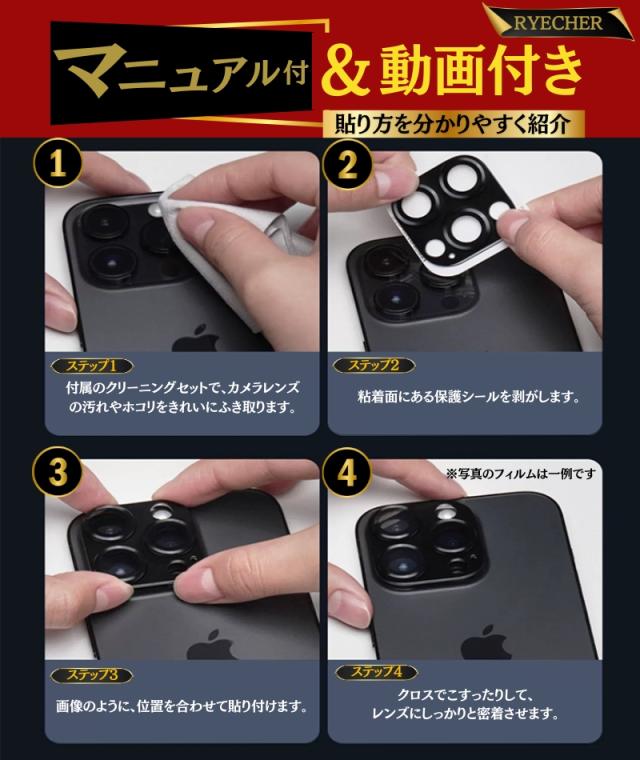 RYECHER

マニュアル付 & 動画付き

貼り方を分かりやすく紹介

1

ステップ1

付属のクリーニングセットで、カメラレンズの汚れやホコリをきれいにふき取ります。

2

ステップ2

粘着面にある保護シールを剥がします。

3

ステップ3

画像のように、位置を合わせて貼り付けます。

4

※写真のフィルムは一例です

ステップ4

クロスでこすったりして、レンズにしっかりと密着させます。