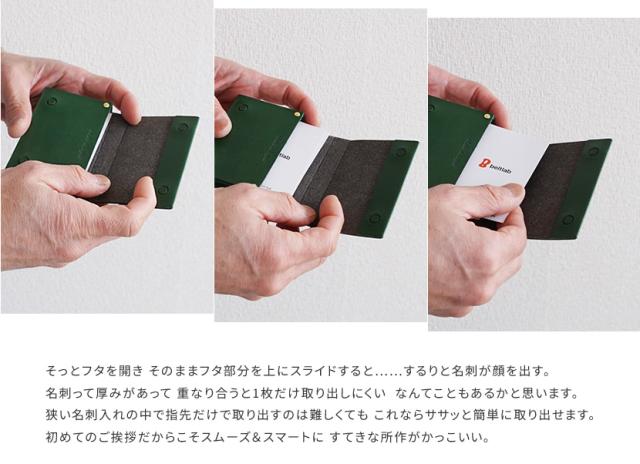 bellslab

bellslab

そっとフタを開き そのままフタ部分を上にスライドすると……するりと名刺が顔を出す。
名刺って厚みがあって 重なり合うと1枚だけ取り出しにくい なんてこともあるかと思います。
狭い名刺入れの中で指先だけで取り出すのは難しくても これならササッと簡単に取り出せます。
初めてのご挨拶だからこそスムーズ＆スマートに すてきな所作がかっこいい。