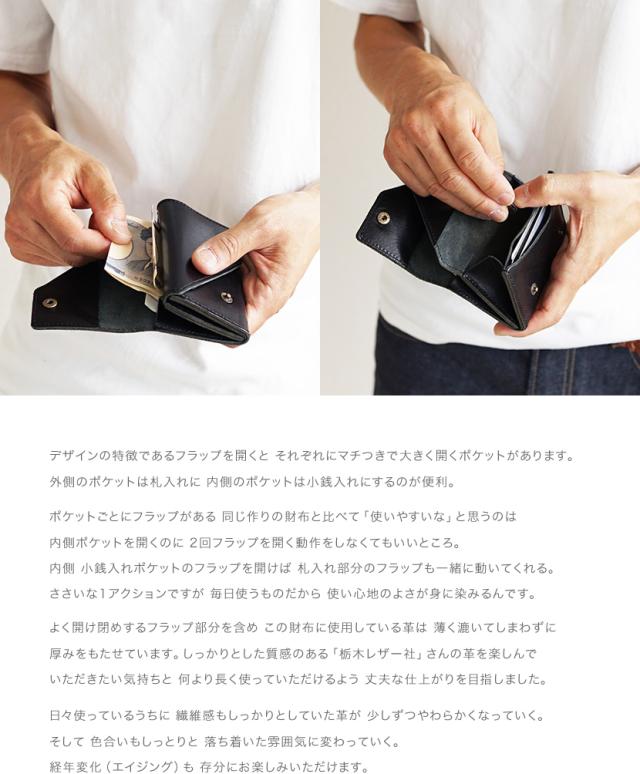 デザインの特徴であるフラップを開くと それぞれにマチつきで大きく開くポケットがあります。
外側のポケットは札入れに 内側のポケットは小銭入れにするのが便利。

ポケットごとにフラップがある 同じ作りの財布と比べて「使いやすいな」と思うのは
内側ポケットを開くのに 2回フラップを開く動作をしなくてもいいところ。
内側 小銭入れポケットのフラップを開けば 札入れ部分のフラップも一緒に動いてくれる。
ささいな1アクションですが 毎日使うものだから 使い心地のよさが身に染みるんです。

よく開け閉めするフラップ部分を含め この財布に使用している革は 薄く漉いてしまわずに
厚みをもたせています。しっかりとした質感のある「栃木レザー社」さんの革を楽しんで
いただきたい気持ちと 何より長く使っていただけるよう 丈夫な仕上がりを目指しました。

日々使っているうちに 繊維感もしっかりとしていた革が 少しずつやわらかくなっていく。
そして 色合いもしっとりと 落ち着いた雰囲気に変わっていく。
経年変化（エイジング）も 存分にお楽しみいただけます。