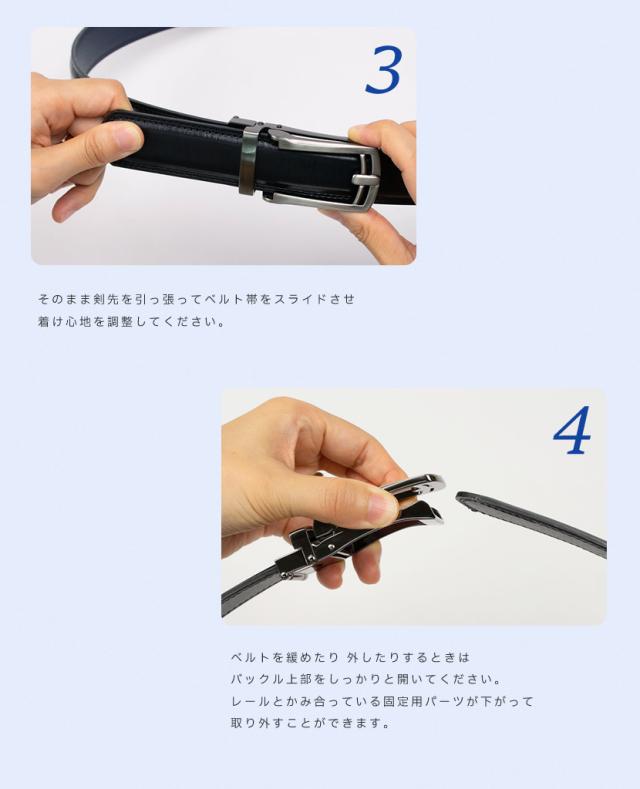 3

そのまま剣先を引っ張ってベルト帯をスライドさせ
着け心地を調整してください。

4

ベルトを緩めたり 外したりするときは
バックル上部をしっかりと開いてください。
レールとかみ合っている固定用パーツが下がって
取り外すことができます。