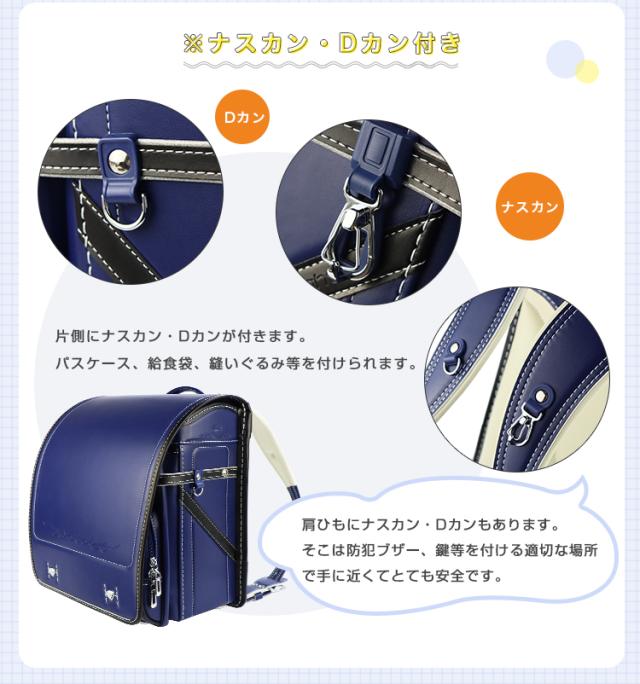 ※ナスカン・Dカン付き

Dカン

ナスカン

片側にナスカン・Dカンが付きます。
パスケース、給食袋、縫いぐるみ等を付けられます。

肩ひもにナスカン・Dカンもあります。
そこは防犯ブザー、鍵等を付ける適切な場所で手に近くてとても安全です。