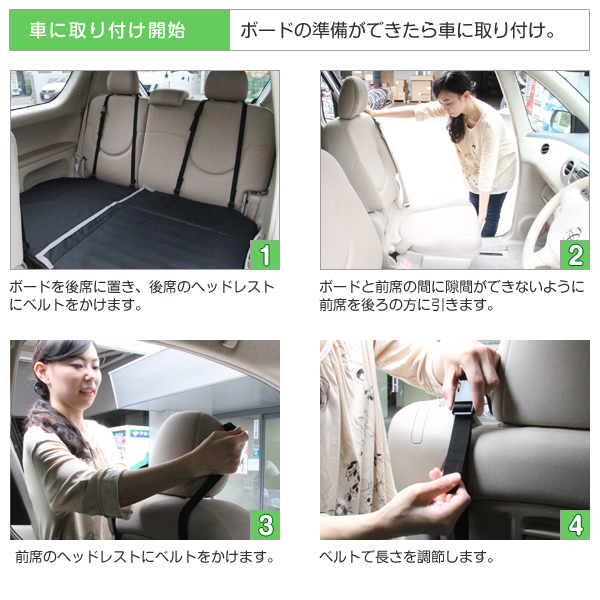 車に取り付け開始

ボードの準備ができたら車に取り付け。

1

ボードを後席に置き、後席のヘッドレストにベルトをかけます。

2

ボードと前席の間に隙間ができないように前席を後ろの方に引きます。

3

前席のヘッドレストにベルトをかけます。

4

ベルトで長さを調節します。