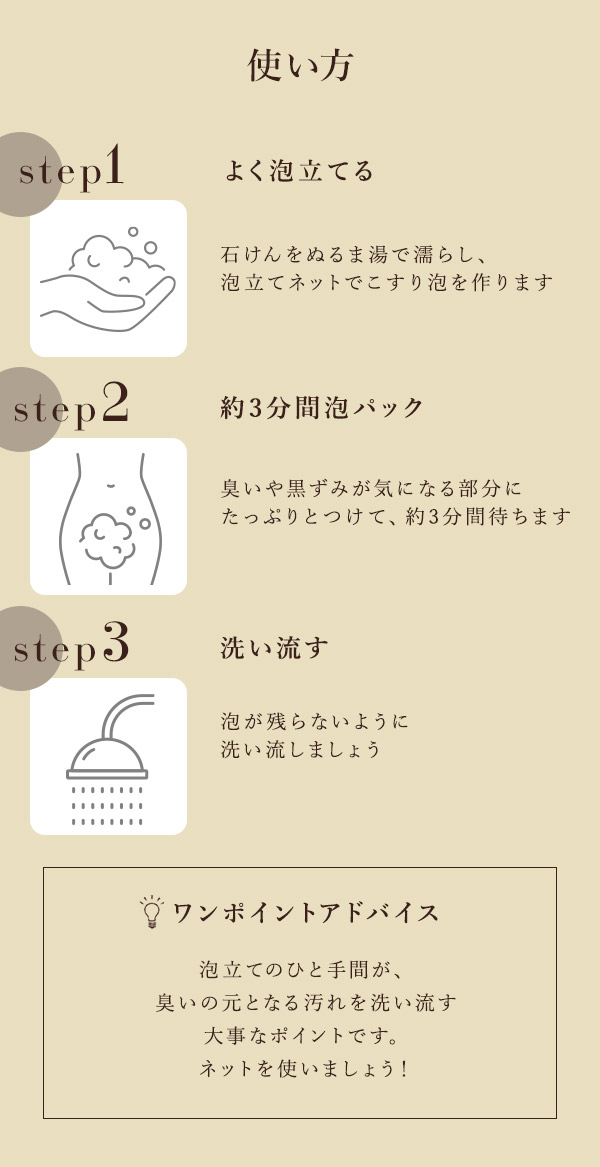 使い方

step1

よく泡立てる

石けんをぬるま湯で濡らし、
泡立てネットでこすり泡を作ります

step2

約3分間泡パック

臭いや黒ずみが気になる部分に
たっぷりとつけて、約3分間待ちます

step3

洗い流す

泡が残らないように
洗い流しましょう

ワンポイントアドバイス

泡立てのひと手間が、
臭いの元となる汚れを洗い流す
大事なポイントです。
ネットを使いましょう！