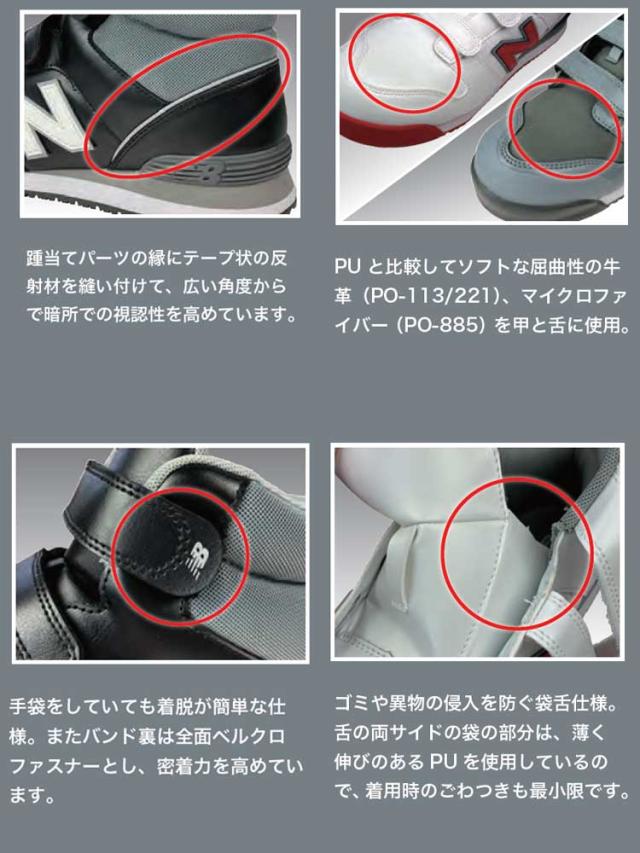 踵当てパーツの縁にテープ状の反射材を縫い付けて、広い角度からで暗所での視認性を高めています。

PU と比較してソフトな屈曲性の牛革（PO-113/221）、マイクロファイバー（PO-885）を甲と舌に使用。

手袋をしていても着脱が簡単な仕様。またバンド裏は全面ベルクロファスナーとし、密着力を高めています。

ゴミや異物の侵入を防ぐ袋舌仕様。舌の両サイドの袋の部分は、薄く伸びのある PU を使用しているので、着用時のごわつきも最小限です。