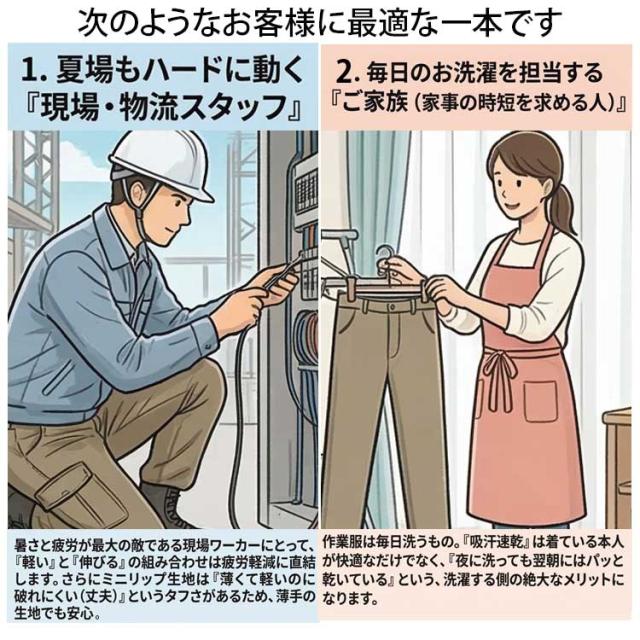 次のようなお客様に最適な一本です

1. 夏場もハードに動く
『現場・物流スタッフ』

暑さと疲労が最大の敵である現場ワーカーにとって、『軽い』と『伸びる』の組み合わせは疲労軽減に直結します。さらにミニリップ生地は『薄くて軽いのに破れにくい(丈夫)』というタフさがあるため、薄手の生地でも安心。

2. 毎日のお洗濯を担当する
『ご家族(家事の時短を求める人)』

作業服は毎日洗うもの。『吸汗速乾』は着ている本人が快適なだけでなく、『夜に洗っても翌朝にはパッと乾いている』という、洗濯する側の絶大なメリットになります。