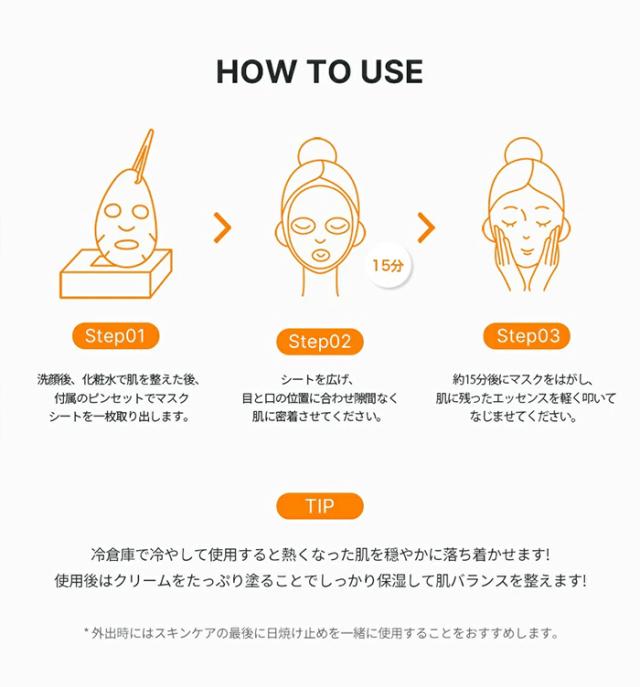 HOW TO USE

15分

Step01

洗顔後、化粧水で肌を整えた後、付属のピンセットでマスクシートを一枚取り出します。

Step02

シートを広げ、目と口の位置に合わせ隙間なく肌に密着させてください。

Step03

約15分後にマスクをはがし、肌に残ったエッセンスを軽く叩いてなじませてください。

TIP

冷倉庫で冷やして使用すると熱くなった肌を穏やかに落ち着かせます!
使用後はクリームをたっぷり塗ることでしっかり保湿して肌バランスを整えます!

* 外出時にはスキンケアの最後に日焼け止めを一緒に使用することをおすすめします。