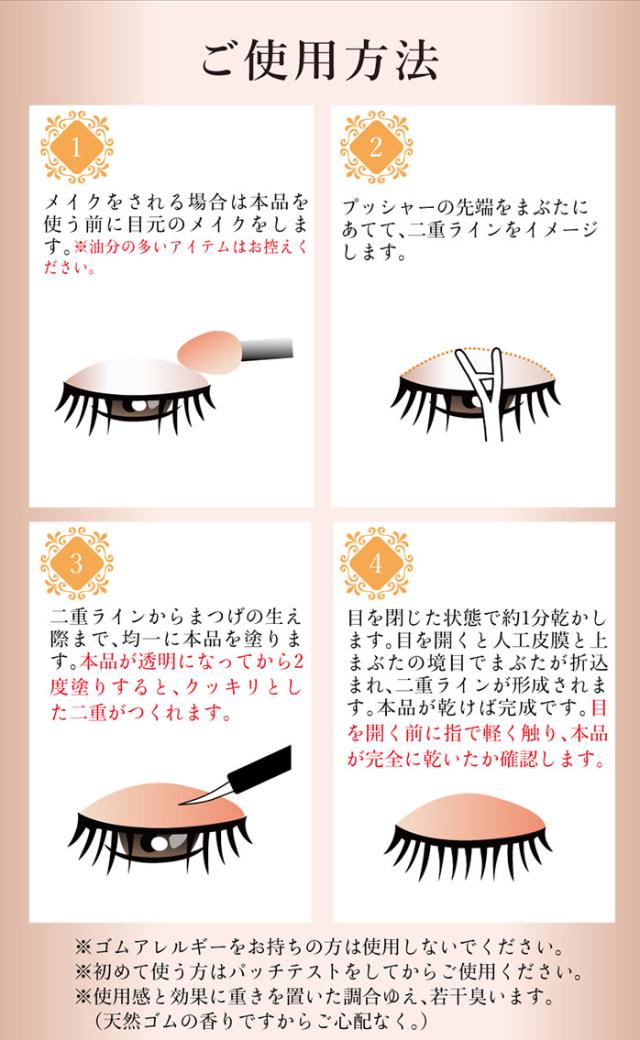 ご使用方法

1

メイクをされる場合は本品を使う前に目元のメイクをします。※油分の多いアイテムはお控えください。

2

プッシャーの先端をまぶたにあてて、二重ラインをイメージします。

3

二重ラインからまつげの生え際まで、均一に本品を塗ります。本品が透明になってから2度塗りすると、クッキリとした二重がつくれます。

4

目を閉じた状態で約1分乾かします。目を開くと人工皮膜と上まぶたの境目でまぶたが折込まれ、二重ラインが形成されます。本品が乾けば完成です。目を開く前に指で軽く触り、本品が完全に乾いたか確認します。

※ゴムアレルギーをお持ちの方は使用しないでください。
※初めて使う方はパッチテストをしてからご使用ください。
※使用感と効果に重きを置いた調合ゆえ、若干臭います。
（天然ゴムの香りですからご心配なく。）