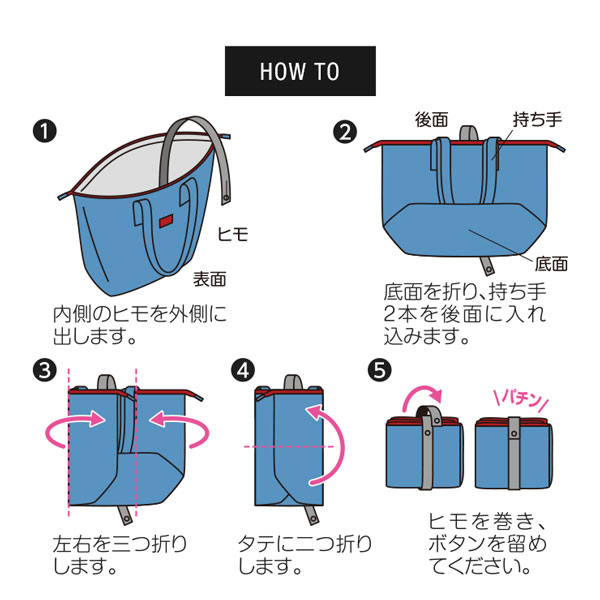 HOW TO

❶

ヒモ

表面

内側のヒモを外側に出します。

❷

後面

持ち手

底面

底面を折り、持ち手2本を後面に入れ込みます。

❸

左右を三つ折りします。

❹

タテに二つ折りします。

❺

パチン

ヒモを巻き、ボタンを留めてください。