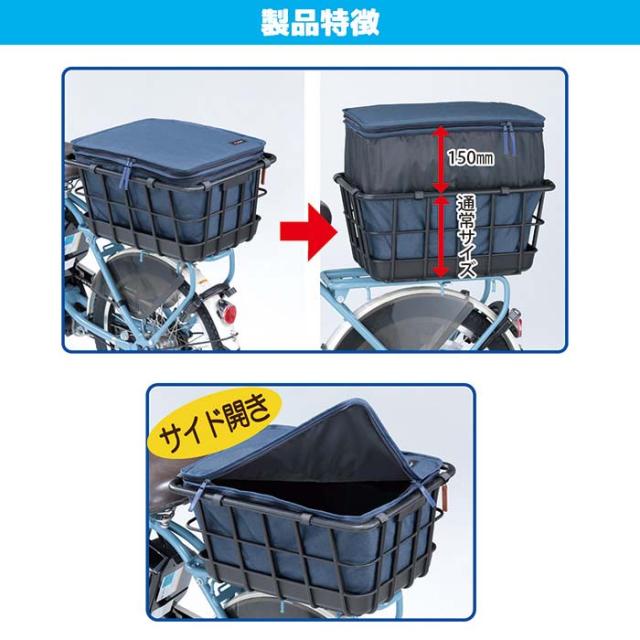 製品特徴

150㎜

通常サイズ

サイド開き