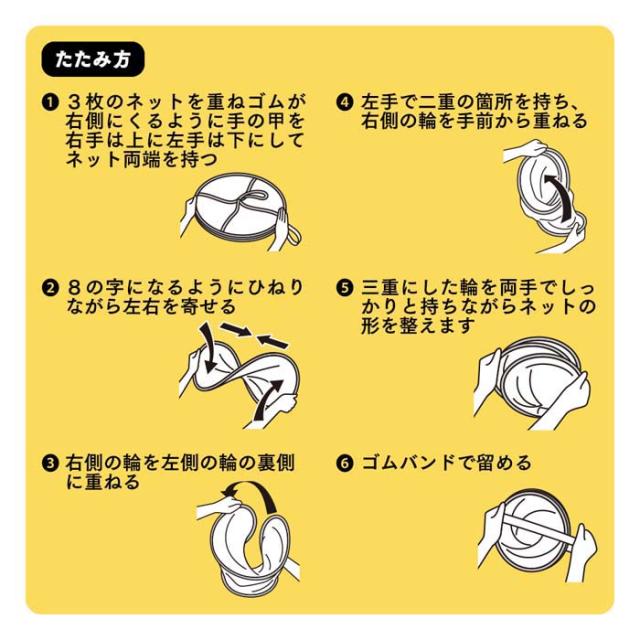 たたみ方

❶ ３枚のネットを重ねゴムが右側にくるように手の甲を右手は上に左手は下にしてネット両端を持つ

❷ ８の字になるようにひねりながら左右を寄せる

❸ 右側の輪を左側の輪の裏側に重ねる

❹ 左手で二重の箇所を持ち、右側の輪を手前から重ねる

❺ 三重にした輪を両手でしっかりと持ちながらネットの形を整えます

❻ ゴムバンドで留める