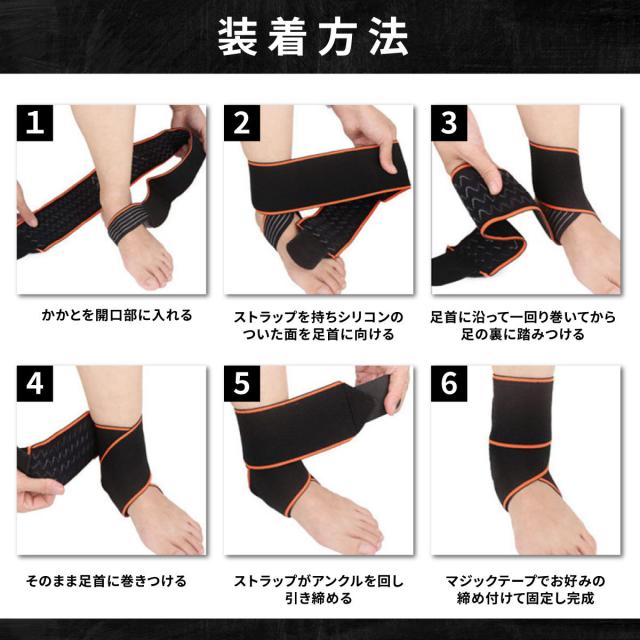 装着方法

1

かかとを開口部に入れる

2

ストラップを持ちシリコンのついた面を足首に向ける

3

足首に沿って一回り巻いてから足の裏に踏みつける

4

そのまま足首に巻きつける

5

ストラップがアンクルを回し引き締める

6

マジックテープでお好みの締め付けて固定し完成