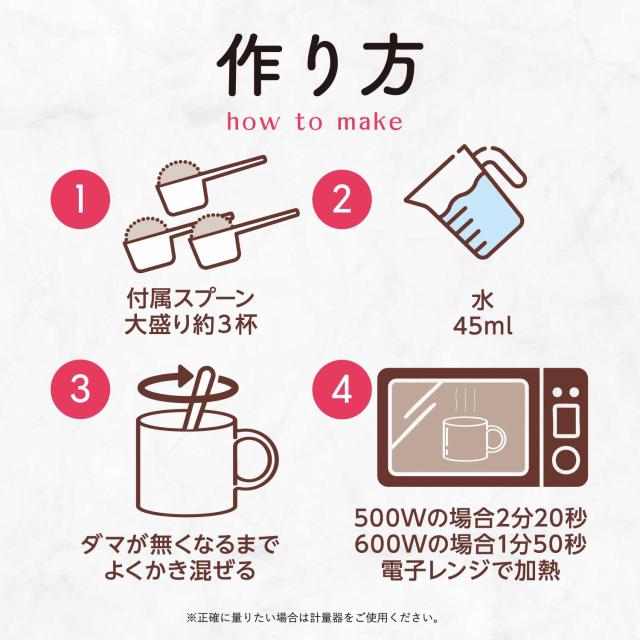 作り方
how to make

1
付属スプーン
大盛り約3杯

2
水
45ml

3
ダマが無くなるまで
よくかき混ぜる

4
500Wの場合2分20秒
600Wの場合1分50秒
電子レンジで加熱

※正確に量りたい場合は計量器をご使用ください。