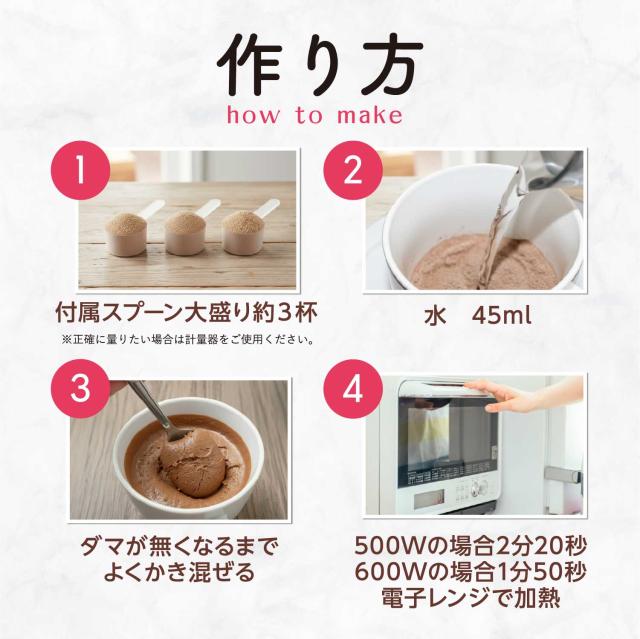 作り方
how to make

1
付属スプーン大盛り約3杯
※正確に量りたい場合は計量器をご使用ください。

2
水　45ml

3
ダマが無くなるまで
よくかき混ぜる

4
500Wの場合2分20秒
600Wの場合1分50秒
電子レンジで加熱