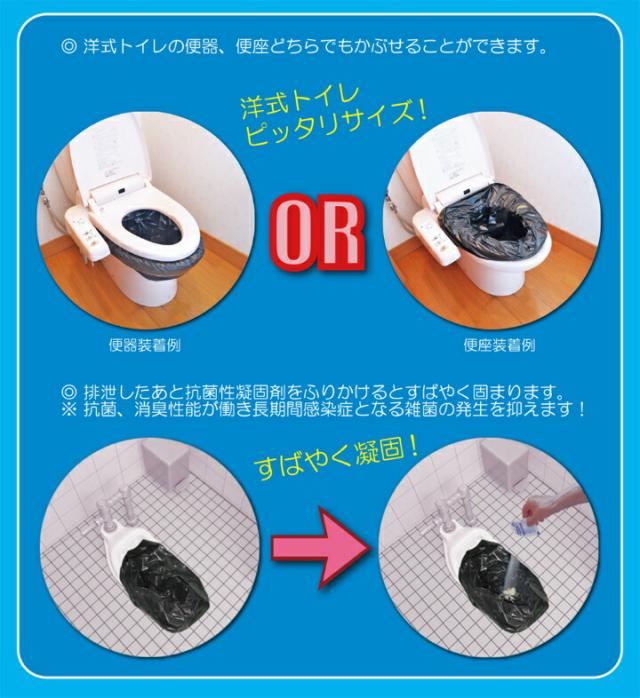 ◎ 洋式トイレの便器、便座どちらでもかぶせることができます。

洋式トイレ
ピッタリサイズ！

OR

便器装着例

便座装着例

◎ 排泄したあと抗菌性凝固剤をふりかけるとすばやく固まります。
※ 抗菌、消臭性能が働き長期間感染症となる雑菌の発生を抑えます！

すばやく凝固！