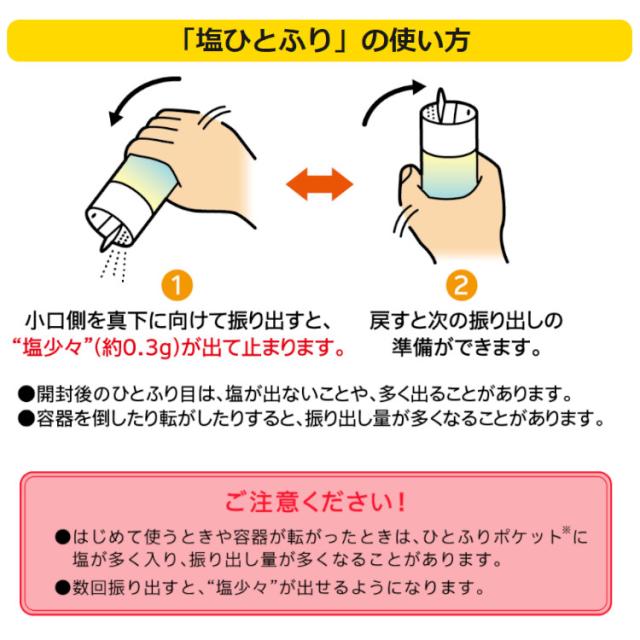 「塩ひとふり」の使い方

1
小口側を真下に向けて振り出すと、“塩少々”(約0.3g)が出て止まります。

2
戻すと次の振り出しの準備ができます。

●開封後のひとふり目は、塩が出ないことや、多く出ることがあります。
●容器を倒したり転がしたりすると、振り出し量が多くなることがあります。

ご注意ください!
●はじめて使うときや容器が転がったときは、ひとふりポケット※に塩が多く入り、振り出し量が多くなることがあります。
●数回振り出すと、“塩少々”が出せるようになります。