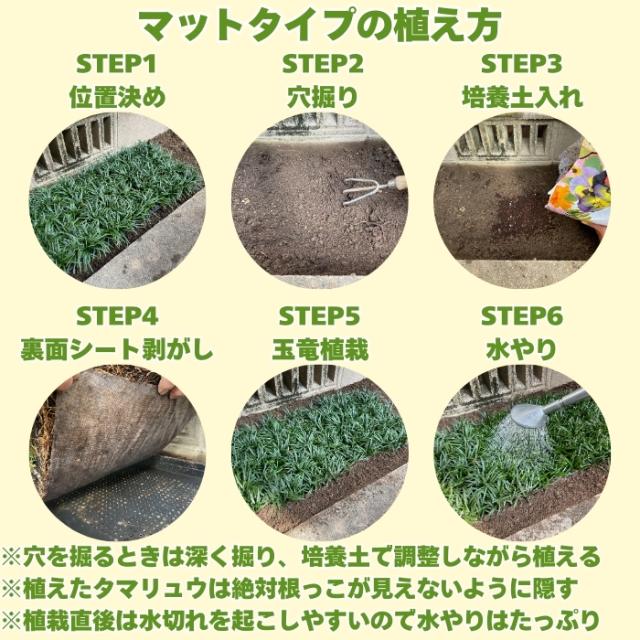 マットタイプの植え方

STEP1
位置決め

STEP2
穴掘り

STEP3
培養土入れ

STEP4
裏面シート剥がし

STEP5
玉竜植栽

STEP6
水やり

※穴を掘るときは深く掘り、培養土で調整しながら植える
※植えたタマリュウは絶対根っこが見えないように隠す
※植栽直後は水切れを起こしやすいので水やりはたっぷり