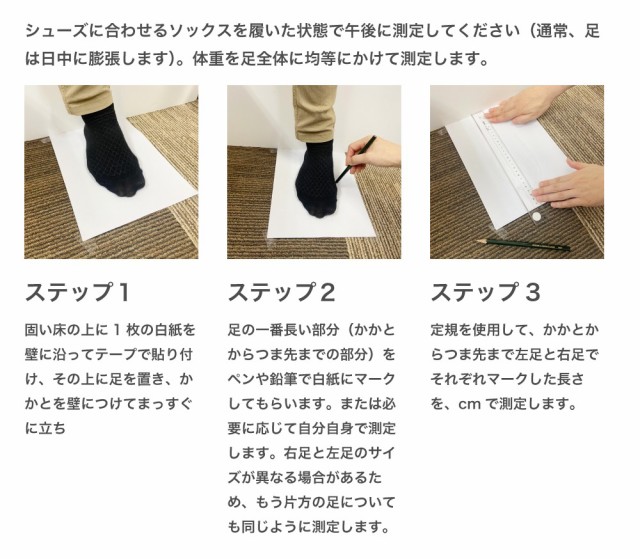 シューズに合わせるソックスを履いた状態で午後に測定してください（通常、足は日中に膨張します)。体重を足全体に均等にかけて測定します。

ステップ 1

固い床の上に 1 枚の白紙を壁に沿ってテープで貼り付け、その上に足を置き、かかとを壁につけてまっすぐに立ち

ステップ 2

足の一番長い部分（かかとからつま先までの部分）をペンや鉛筆で白紙にマークしてもらいます。または必要に応じて自分自身で測定します。右足と左足のサイズが異なる場合があるため、もう片方の足についても同じように測定します。

ステップ 3

定規を使用して、かかとからつま先まで左足と右足でそれぞれマークした長さを、cm で測定します。