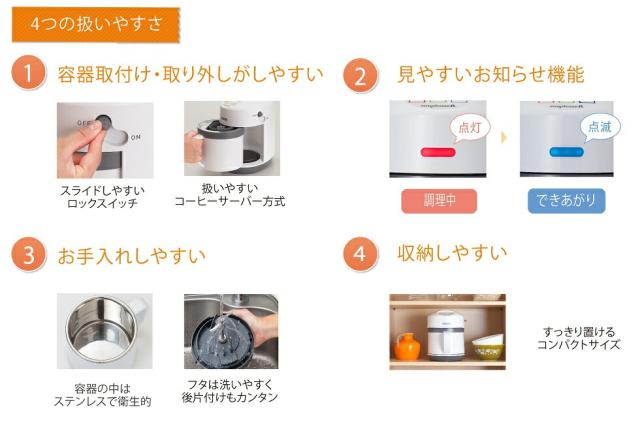 4つの扱いやすさ

1 容器取付け・取り外しがしやすい

OFF ON

スライドしやすい
ロックスイッチ

扱いやすい
コーヒーサーバー方式

2 見やすいお知らせ機能

点灯

点滅

調理中

できあがり

3 お手入れしやすい

容器の中は
ステンレスで衛生的

フタは洗いやすく
後片付けもカンタン

4 収納しやすい

すっきり置ける
コンパクトサイズ