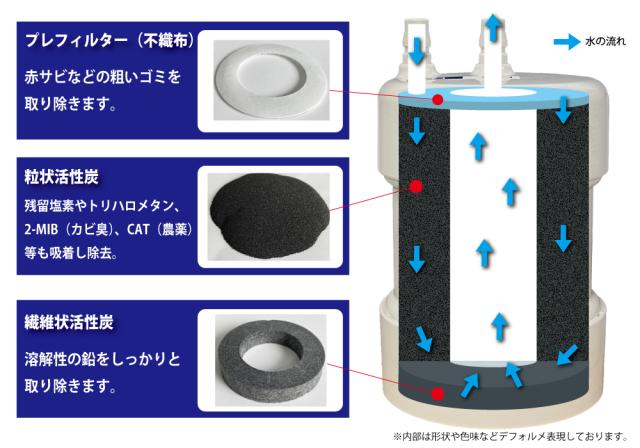 プレフィルター（不織布）

赤サビなどの粗いゴミを取り除きます。

粒状活性炭

残留塩素やトリハロメタン、2-MIB（カビ臭）、CAT（農薬）等も吸着し除去。

繊維状活性炭

溶解性の鉛をしっかりと取り除きます。

水の流れ

※内部は形状や色味などデフォルメ表現しております。