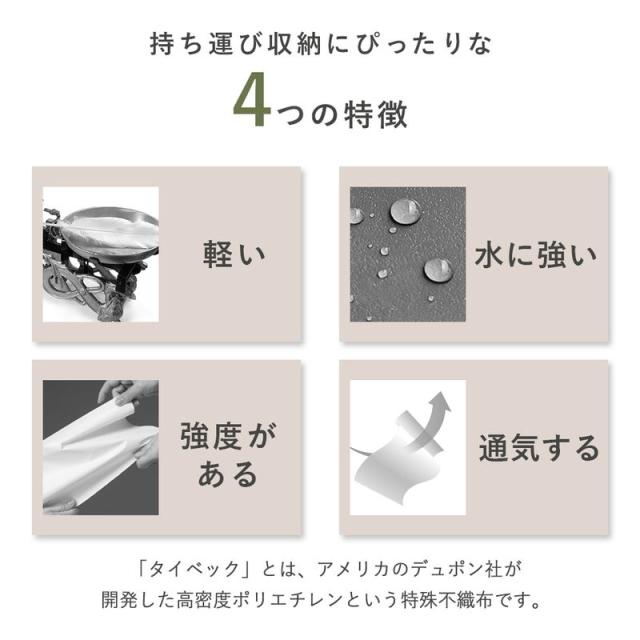 持ち運び収納にぴったりな

4つの特徴

軽い

水に強い

強度がある

通気する

「タイベック」とは、アメリカのデュポン社が開発した高密度ポリエチレンという特殊不織布です。