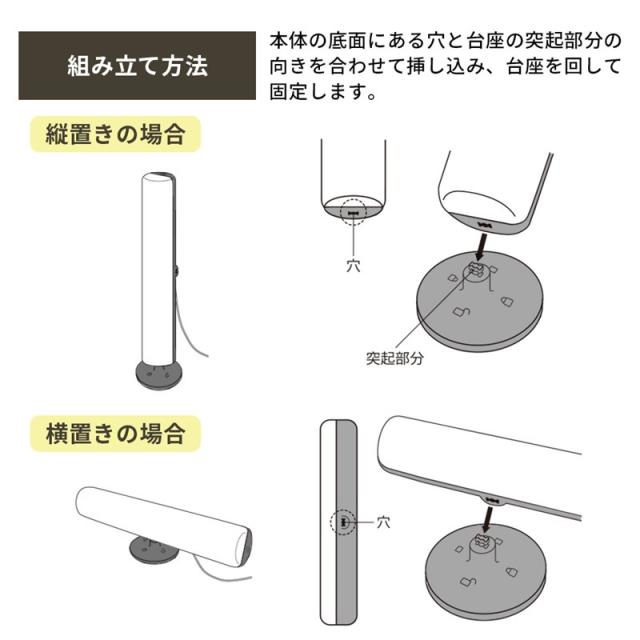 組み立て方法

本体の底面にある穴と台座の突起部分の向きを合わせて挿し込み、台座を回して固定します。

縦置きの場合

穴

突起部分

横置きの場合

穴