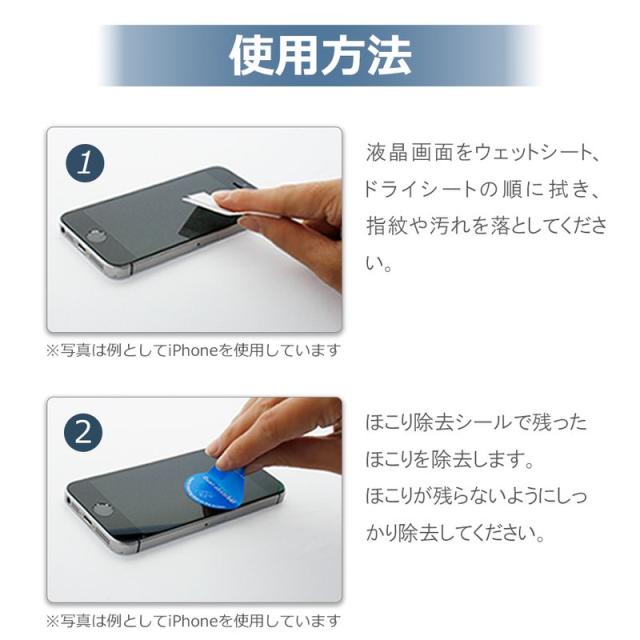 使用方法

1

液晶画面をウェットシート、ドライシートの順に拭き、指紋や汚れを落としてください。

※写真は例としてiPhoneを使用しています

2

ほこり除去シールで残ったほこりを除去します。
ほこりが残らないようにしっかり除去してください。

※写真は例としてiPhoneを使用しています