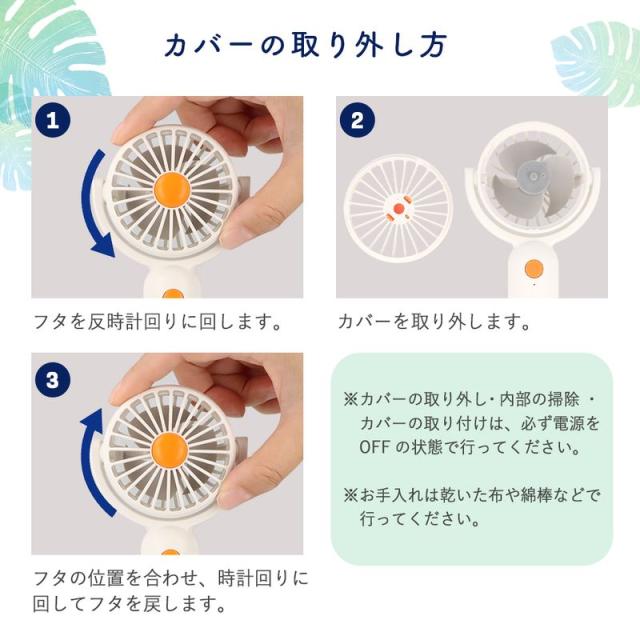 カバーの取り外し方

1

フタを反時計回りに回します。

2

カバーを取り外します。

3

フタの位置を合わせ、時計回りに回してフタを戻します。

※カバーの取り外し・内部の掃除・カバーの取り付けは、必ず電源をOFFの状態で行ってください。

※お手入れは乾いた布や綿棒などで行ってください。