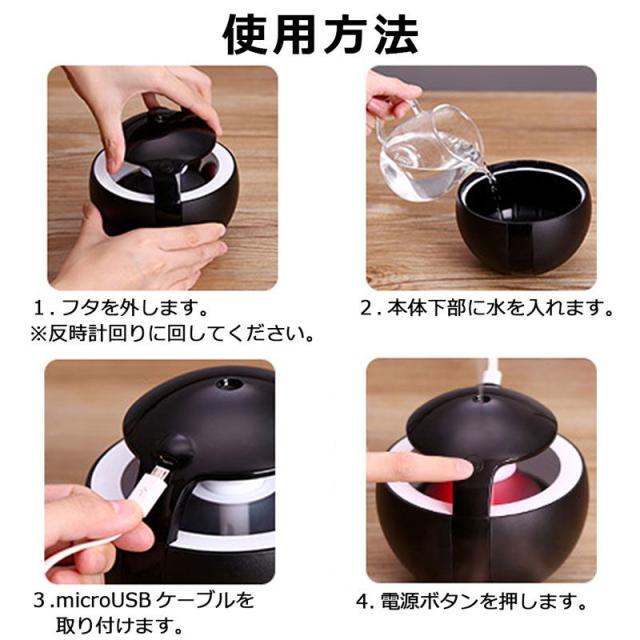 使用方法

1. フタを外します。
※反時計回りに回してください。

2. 本体下部に水を入れます。

3.microUSB ケーブルを取り付けます。

4. 電源ボタンを押します。