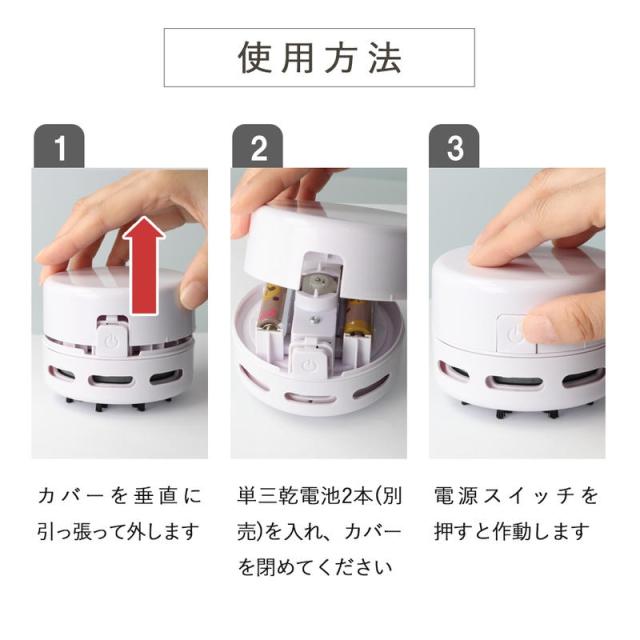 使用方法

1

カバーを垂直に引っ張って外します

2

単三乾電池2本(別売)を入れ、カバーを閉めてください

3

電源スイッチを押すと作動します