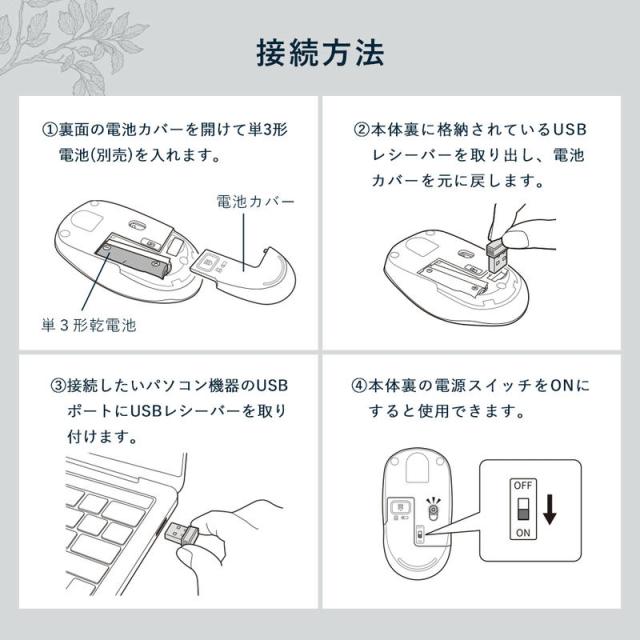 接続方法

①裏面の電池カバーを開けて単3形電池(別売)を入れます。

電池カバー

単３形乾電池

②本体裏に格納されているUSBレシーバーを取り出し、電池カバーを元に戻します。

③接続したいパソコン機器のUSBポートにUSBレシーバーを取り付けます。

④本体裏の電源スイッチをONにすると使用できます。

OFF

ON