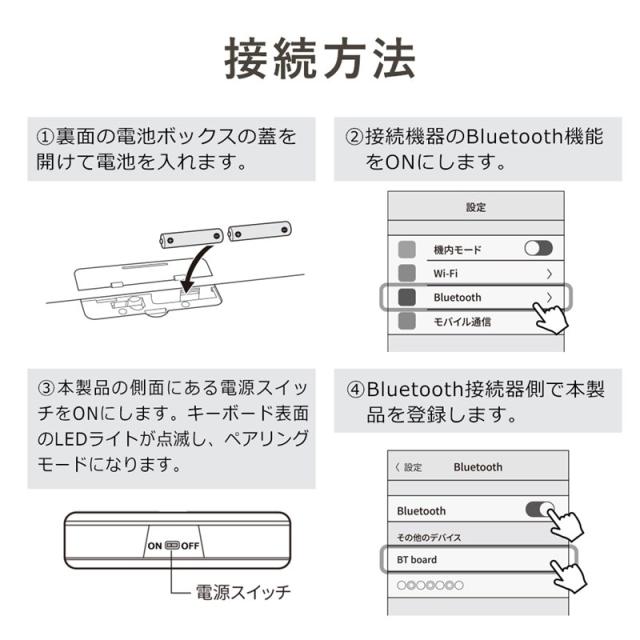 接続方法

①裏面の電池ボックスの蓋を開けて電池を入れます。

②接続機器のBluetooth機能をONにします。

設定

機内モード

Wi-Fi

Bluetooth

モバイル通信

③本製品の側面にある電源スイッチをONにします。キーボード表面のLEDライトが点滅し、ペアリングモードになります。

ON OFF

電源スイッチ

④Bluetooth接続器側で本製品を登録します。

〈 設定 Bluetooth

Bluetooth

その他のデバイス

BT board

○○○○○○○