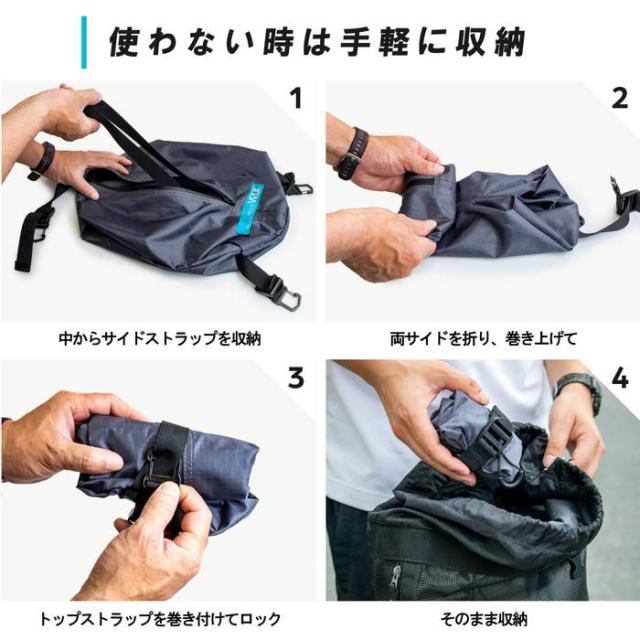 使わない時は手軽に収納

1

中からサイドストラップを収納

2

両サイドを折り、巻き上げて

3

トップストラップを巻き付けてロック

4

そのまま収納