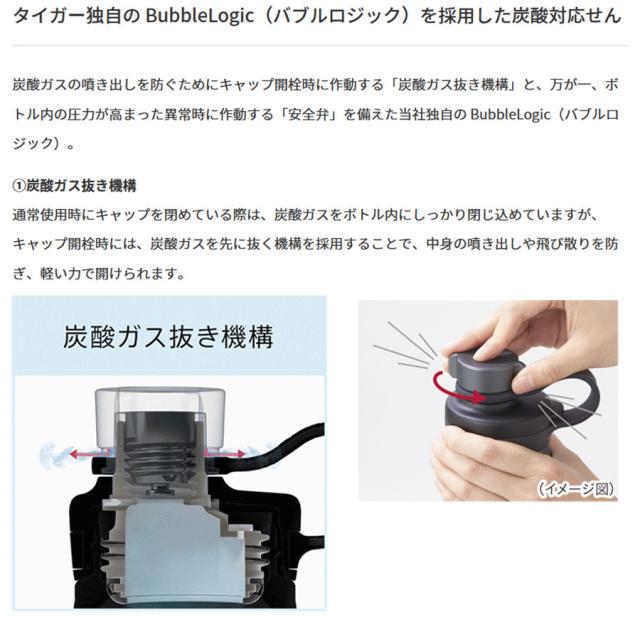 タイガー独自の BubbleLogic（バブルロジック）を採用した炭酸対応せん

炭酸ガスの噴き出しを防ぐためにキャップ開栓時に作動する「炭酸ガス抜き機構」と、万が一、ボトル内の圧力が高まった異常時に作動する「安全弁」を備えた当社独自の BubbleLogic（バブルロジック）。

①炭酸ガス抜き機構
通常使用時にキャップを閉めている際は、炭酸ガスをボトル内にしっかり閉じ込めていますが、キャップ開栓時には、炭酸ガスを先に抜く機構を採用することで、中身の噴き出しや飛び散りを防ぎ、軽い力で開けられます。

炭酸ガス抜き機構

（イメージ図）