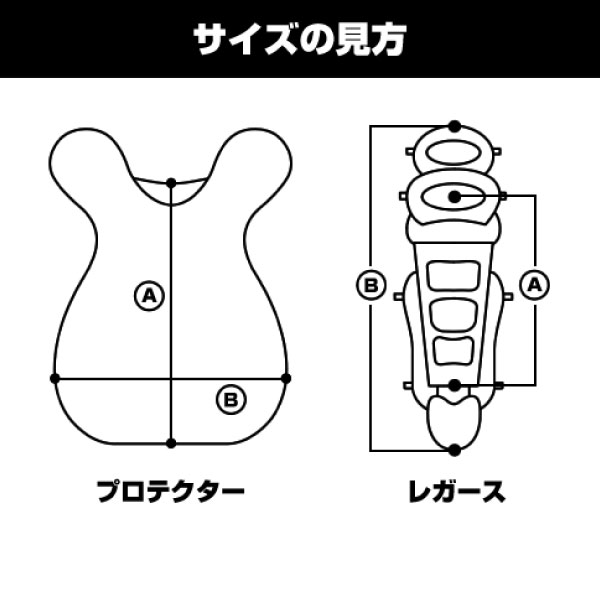 サイズの見方

A

B

プロテクター

B

A

レガース