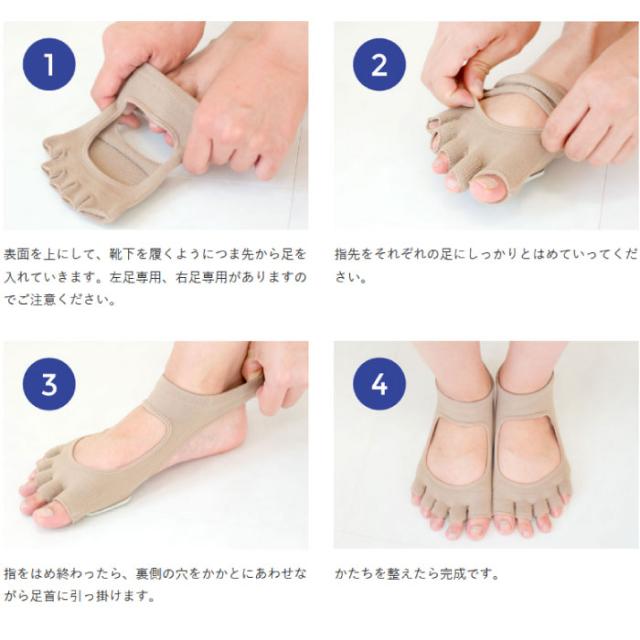 1

表面を上にして、靴下を履くようにつま先から足を入れていきます。左足専用、右足専用がありますのでご注意ください。

2

指先をそれぞれの足にしっかりとはめていってください。

3

指をはめ終わったら、裏側の穴をかかとにあわせながら足首に引っ掛けます。

4

かたちを整えたら完成です。