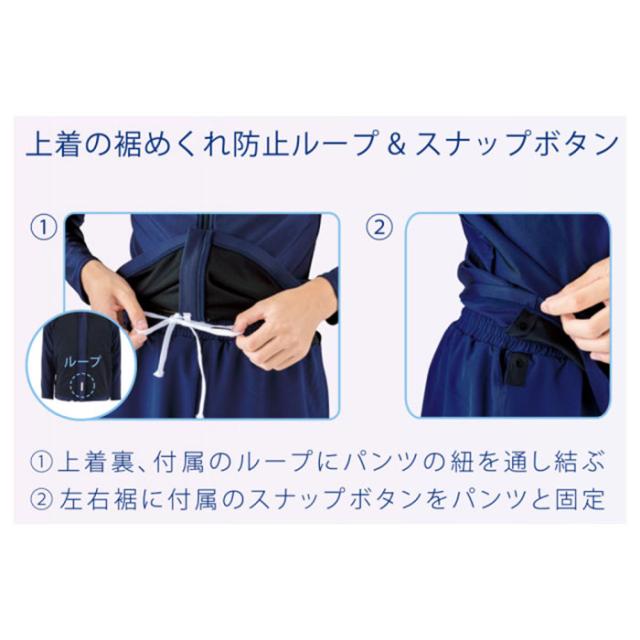 上着の裾めくれ防止ループ＆スナップボタン

①

ループ

②

①上着裏、付属のループにパンツの紐を通し結ぶ
②左右裾に付属のスナップボタンをパンツと固定