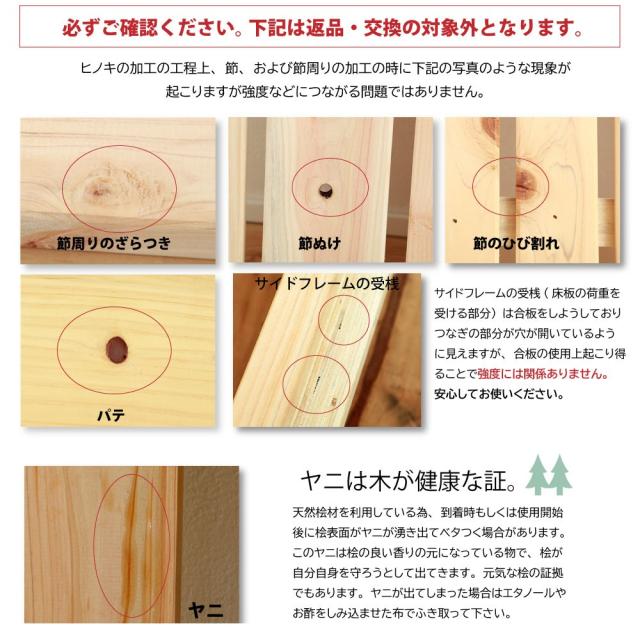 必ずご確認ください。下記は返品・交換の対象外となります。

ヒノキの加工の工程上、節、および節周りの加工の時に下記の写真のような現象が起こりますが強度などにつながる問題ではありません。

節周りのざらつき

節ぬけ

節のひび割れ

パテ

サイドフレームの受桟

サイドフレームの受桟（床板の荷重を受ける部分）は合板をしようしておりつなぎの部分が穴が開いているように見えますが、合板の使用上起こり得ることで強度には関係ありません。安心してお使いください。

ヤニ

ヤニは木が健康な証。

天然桧材を利用している為、到着時もしくは使用開始後に桧表面がヤニが湧き出てベタつく場合があります。このヤニは桧の良い香りの元になっている物で、桧が自分自身を守ろうとして出てきます。元気な桧の証拠でもあります。ヤニが出てしまった場合はエタノールやお酢をしみ込ませた布でふき取って下さい。