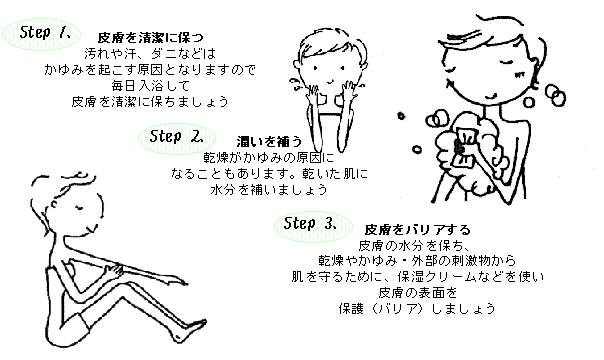 Step 1.
皮膚を清潔に保つ
汚れや汗、ダニなどは
かゆみを起こす原因となりますので
毎日入浴して
皮膚を清潔に保ちましょう

Step 2.
潤いを補う
乾燥がかゆみの原因に
なることもあります。乾いた肌に
水分を補いましょう

Step 3.
皮膚をバリアする
皮膚の水分を保ち、
乾燥やかゆみ・外部の刺激物から
肌を守るために、保湿クリームなどを使い
皮膚の表面を
保護（バリア）しましょう