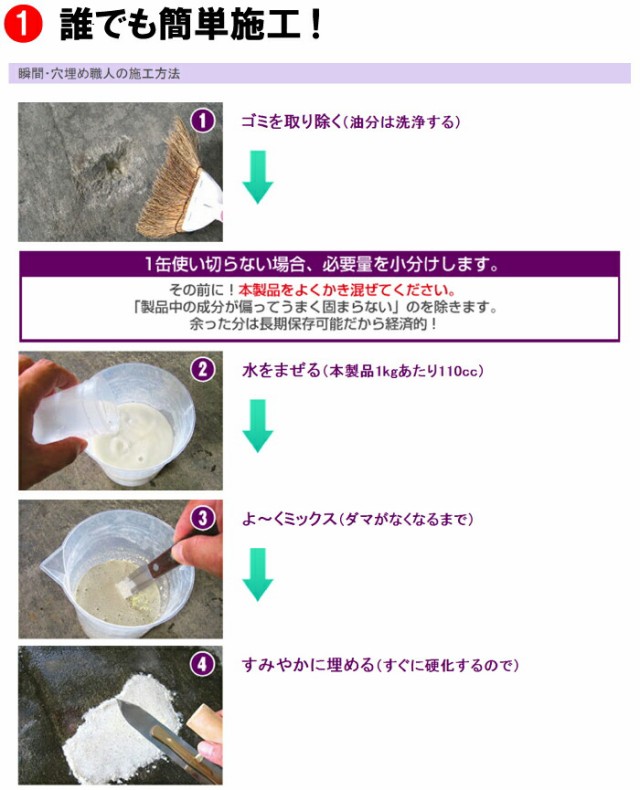 1 誰でも簡単施工！

瞬間・穴埋め職人の施工方法

1 ゴミを取り除く（油分は洗浄する）

1缶使い切らない場合、必要量を小分けします。

その前に！本製品をよくかき混ぜてください。
「製品中の成分が偏ってうまく固まらない」のを除きます。
余った分は長期保存可能だから経済的！

2 水をまぜる（本製品1kgあたり110cc）

3 よ～くミックス（ダマがなくなるまで）

4 すみやかに埋める（すぐに硬化するので）