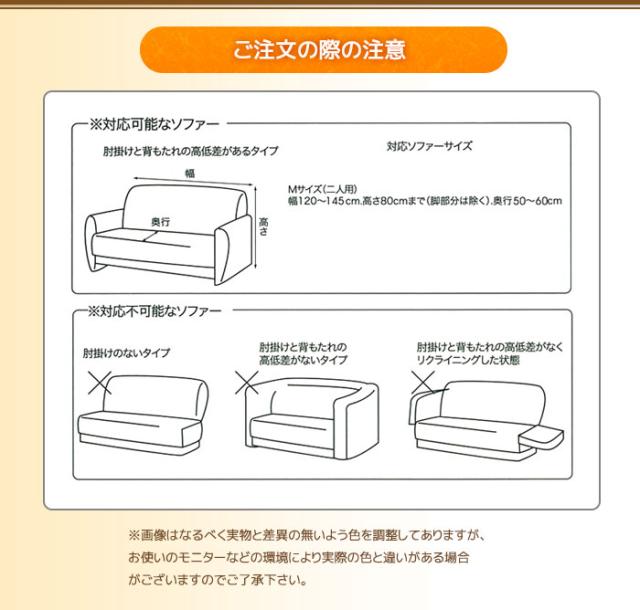 ご注文の際の注意

※対応可能なソファー

肘掛けと背もたれの高低差があるタイプ

幅

奥行

高さ

対応ソファーサイズ

Mサイズ(二人用)
幅120～145cm.高さ80cmまで(脚部分は除く).奥行50～60cm

※対応不可能なソファー

肘掛けのないタイプ

肘掛けと背もたれの高低差がないタイプ

肘掛けと背もたれの高低差がなくリクライニングした状態

※画像はなるべく実物と差異の無いよう色を調整してありますが、お使いのモニターなどの環境により実際の色と違いがある場合がございますのでご了承下さい。