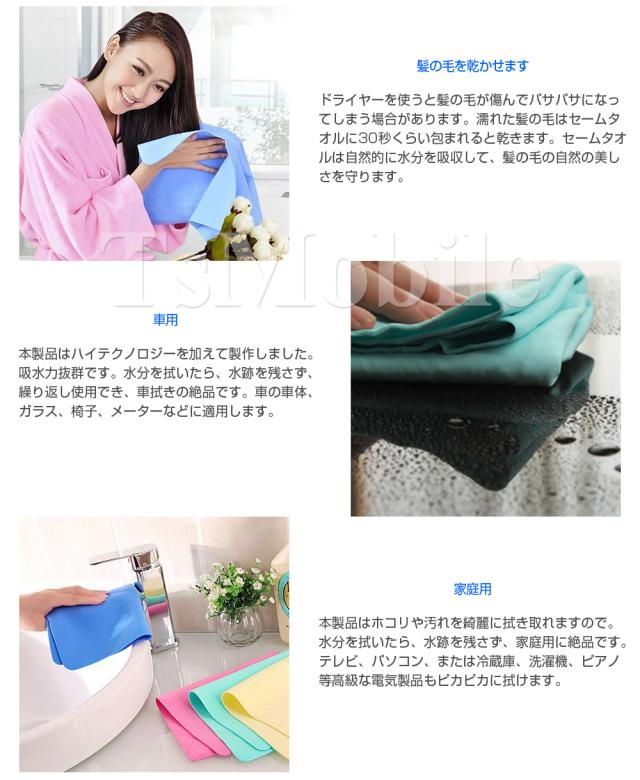 髪の毛を乾かせます

ドライヤーを使うと髪の毛が傷んでパサパサになってしまう場合があります。濡れた髪の毛はセームタオルに30秒くらい包まれると乾きます。セームタオルは自然的に水分を吸収して、髪の毛の自然の美しさを守ります。

TsMobile

車用

本製品はハイテクノロジーを加えて製作しました。吸水力抜群です。水分を拭いたら、水跡を残さず、繰り返し使用でき、車拭きの絶品です。車の車体、ガラス、椅子、メーターなどに適用します。

家庭用

本製品はホコリや汚れを綺麗に拭き取れますので。水分を拭いたら、水跡を残さず、家庭用に絶品です。テレビ、パソコン、または冷蔵庫、洗濯機、ピアノ等高級な電気製品もピカピカに拭けます。