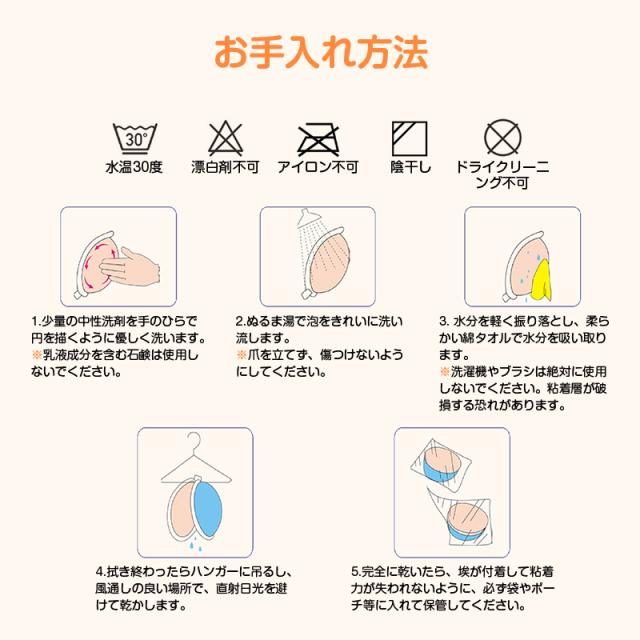 お手入れ方法

30°
水温30度

漂白剤不可

アイロン不可

陰干し

ドライクリーニング不可

1.少量の中性洗剤を手のひらで円を描くように優しく洗います。
※乳液成分を含む石鹸は使用しないでください。

2.ぬるま湯で泡をきれいに洗い流します。
※爪を立てず、傷つけないようにしてください。

3. 水分を軽く振り落とし、柔らかい綿タオルで水分を吸い取ります。
※洗濯機やブラシは絶対に使用しないでください。粘着層が破損する恐れがあります。

4.拭き終わったらハンガーに吊るし、風通しの良い場所で、直射日光を避けて乾かします。

5.完全に乾いたら、埃が付着して粘着力が失われないように、必ず袋やポーチ等に入れて保管してください。