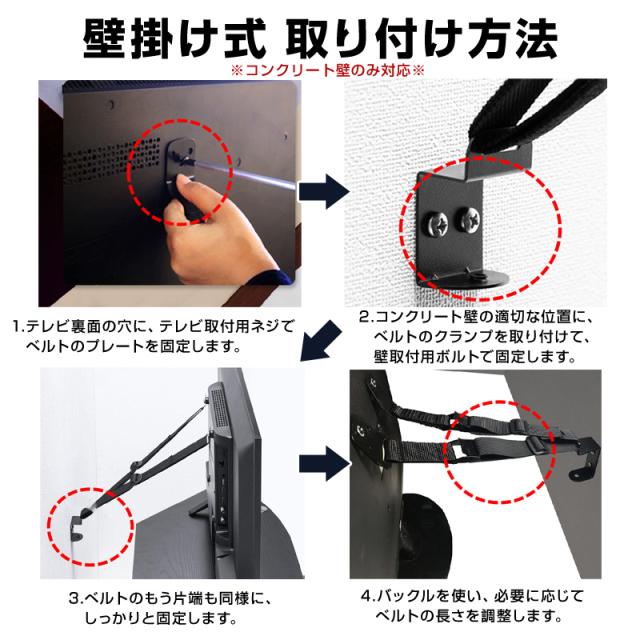 壁掛け式 取り付け方法
※コンクリート壁のみ対応※

1.テレビ裏面の穴に、テレビ取付用ネジでベルトのプレートを固定します。

2.コンクリート壁の適切な位置に、ベルトのクランプを取り付けて、壁取付用ボルトで固定します。

3.ベルトのもう片端も同様に、しっかりと固定します。

4.バックルを使い、必要に応じてベルトの長さを調整します。